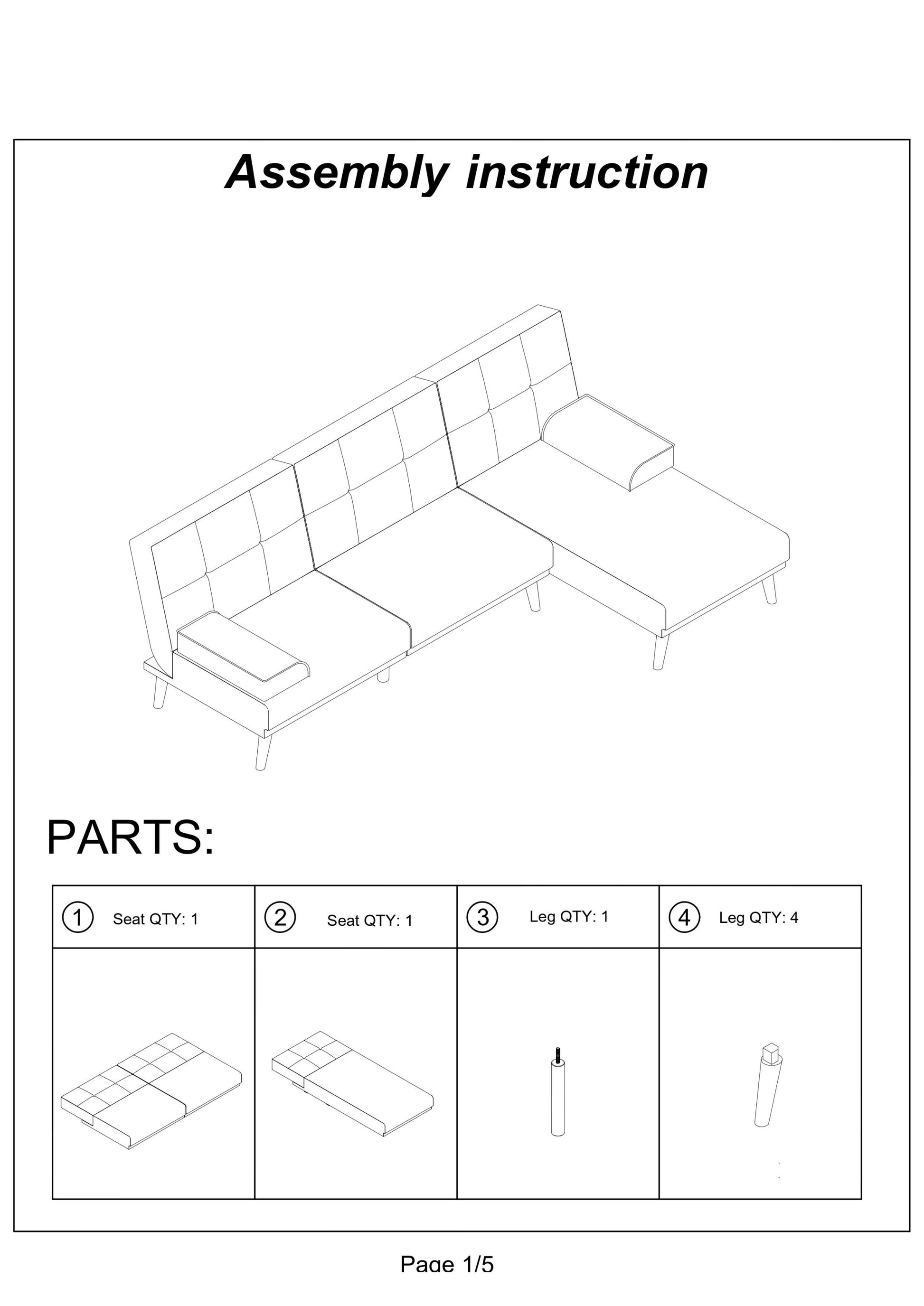 Assembly instruction

PARTS:

| ① Seat QTY: 1 | ② Seat QTY: 1 | ③ Leg QTY: 1 | ④ Leg QTY: 4 |
|---|---|---|---|
| | | | |

Page 1/5